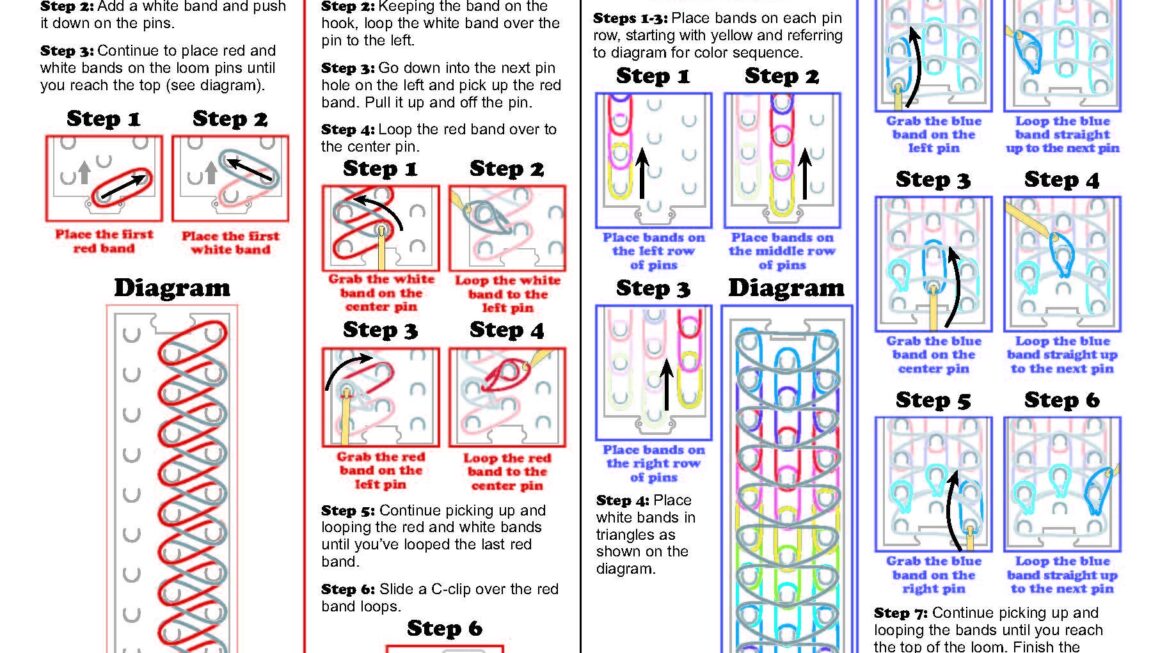 **Step 2:** Add a white band and push it down on the pins.

**Step 3:** Continue to place red and white bands on the loom pins until you reach the top (see diagram).

Step 1

Step 2

Place the first red band

Place the first white band

Diagram

**Step 2:** Keeping the band on the hook, loop the white band over the pin to the left.

**Step 3:** Go down into the next pin hole on the left and pick up the red band. Pull it up and off the pin.

**Step 4:** Loop the red band over to the center pin.

Step 1

Step 2

Grab the white band on the center pin

Loop the white band to the left pin

Step 3

Step 4

Grab the red band on the left pin

Loop the red band to the center pin

**Step 5:** Continue picking up and looping the red and white bands until you've looped the last red band.

**Step 6:** Slide a C-clip over the red band loops.

Step 6

**Steps 1-3:** Place bands on each pin row, starting with yellow and referring to diagram for color sequence.

Step 1

Step 2

Place bands on the left row of pins

Place bands on the middle row of pins

Step 3

Diagram

Place bands on the right row of pins

**Step 4:** Place white bands in triangles as shown on the diagram.

Grab the blue band on the left pin

Loop the blue band straight up to the next pin

Step 3

Step 4

Grab the blue band on the center pin

Loop the blue band straight up to the next pin

Step 5

Step 6

Grab the blue band on the right pin

Loop the blue band straight up to the next pin

**Step 7:** Continue picking up and looping the bands until you reach the top of the loom. Finish the