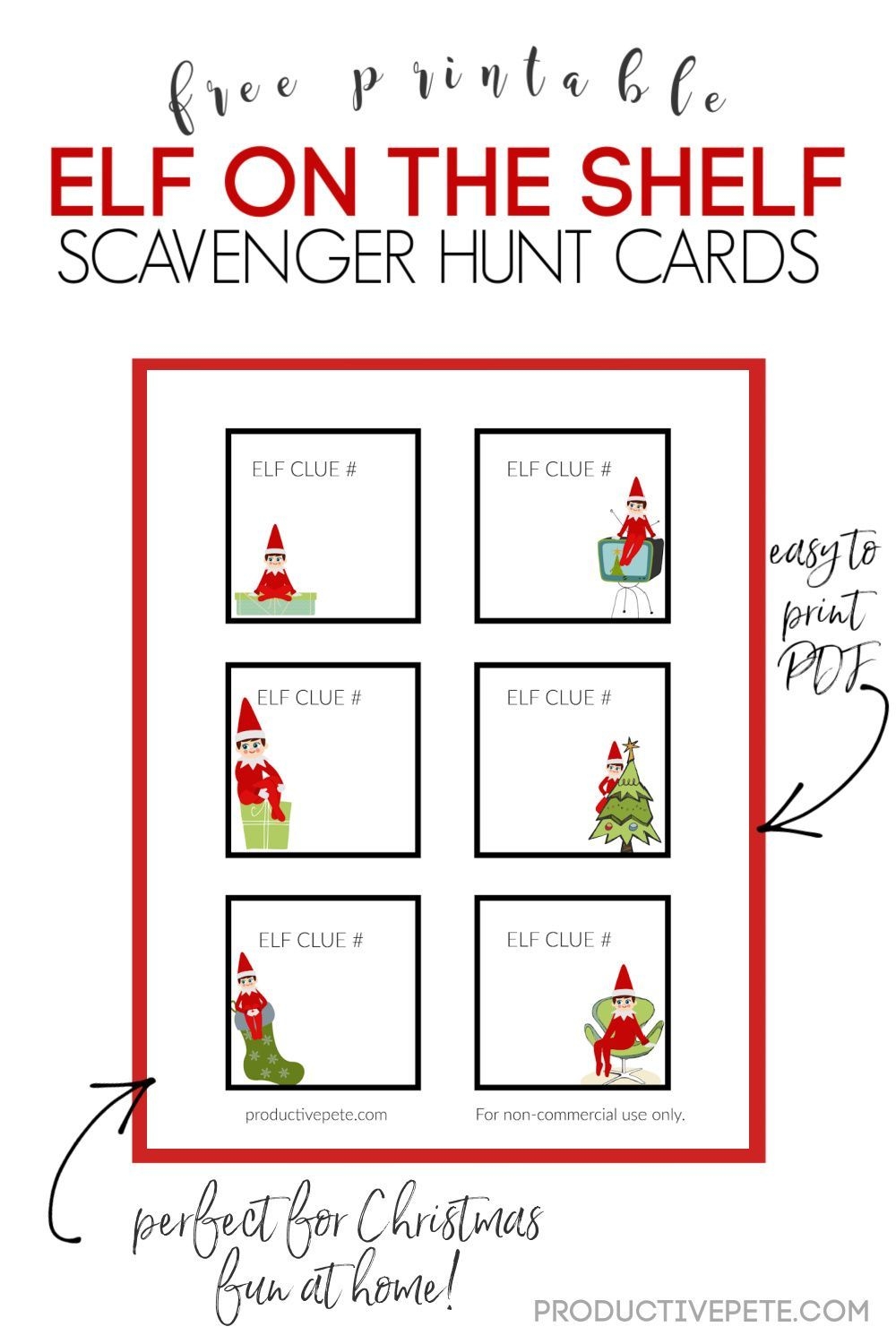 free printable

ELF ON THE SHELF

SCAVENGER HUNT CARDS

ELF CLUE #

ELF CLUE #

ELF CLUE #

ELF CLUE #

ELF CLUE #

ELF CLUE #

productivepete.com

For non-commercial use only.

easy to print PDF

perfect for Christmas fun at home!

PRODUCTIVEPETE.COM