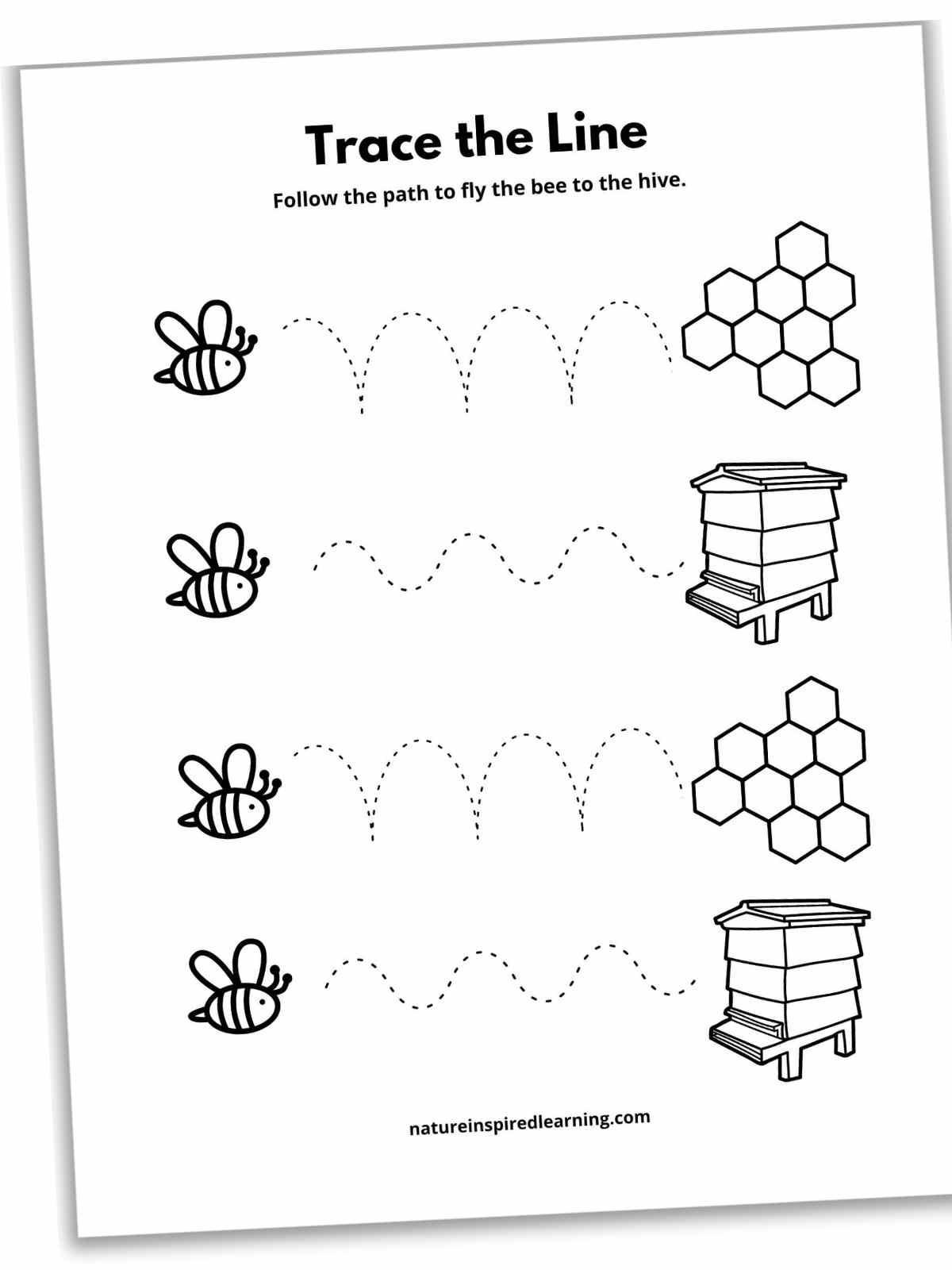 Trace the Line

Follow the path to fly the bee to the hive.

natureinspiredlearning.com