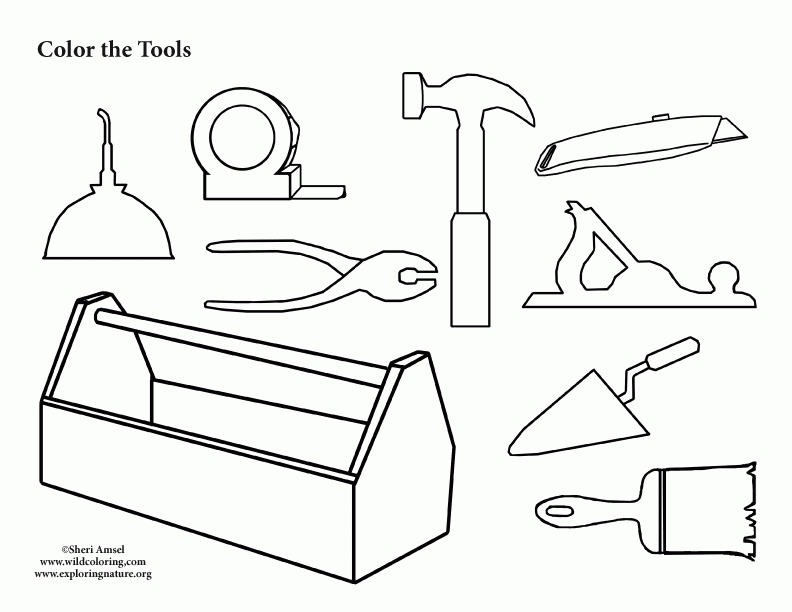 Color the Tools

©Sheri Amsel
www.wildcoloring.com
www.exploringnature.org